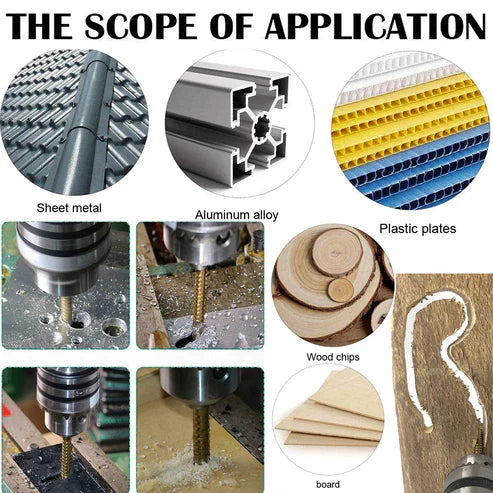 THE SCOPE OF APPLICATION

Sheet metal

Aluminum alloy

Plastic plates

Wood chips

board